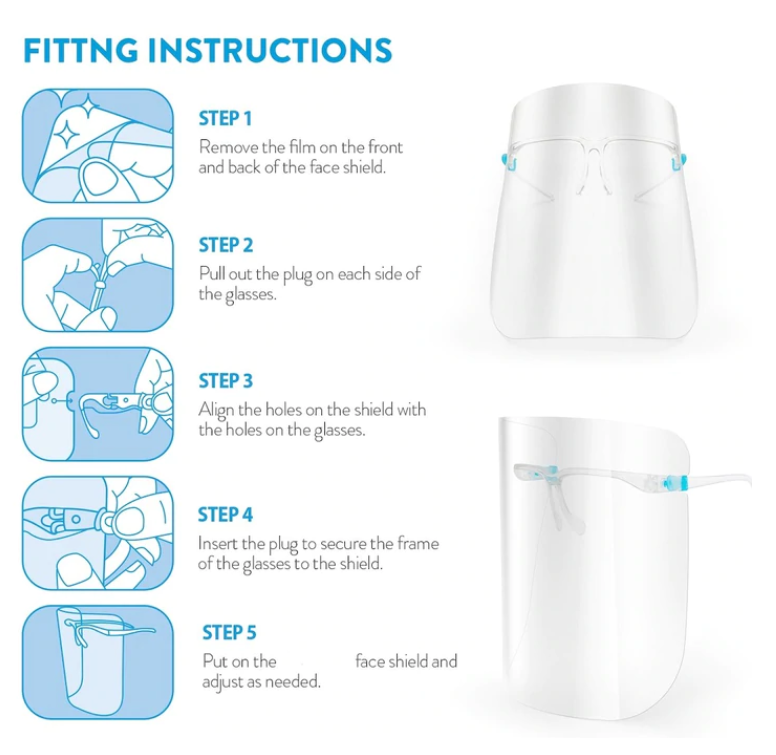 FITTNG INSTRUCTIONS

STEP 1
Remove the film on the front and back of the face shield.

STEP 2
Pull out the plug on each side of the glasses.

STEP 3
Align the holes on the shield with the holes on the glasses.

STEP 4
Insert the plug to secure the frame of the glasses to the shield.

STEP 5
Put on the face shield and adjust as needed.